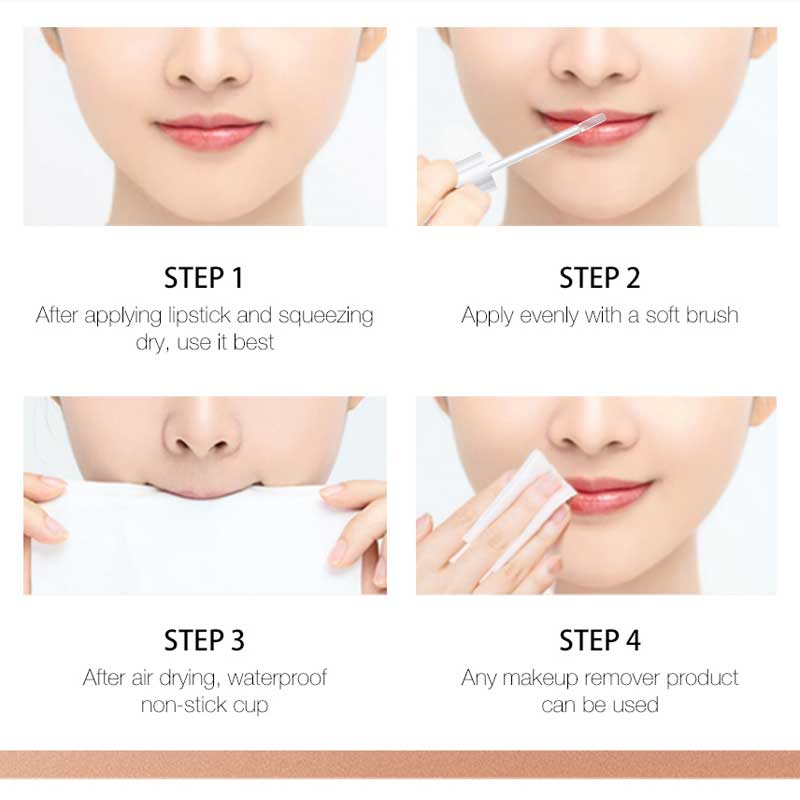 STEP 1
After applying lipstick and squeezing dry, use it best

STEP 2
Apply evenly with a soft brush

STEP 3
After air drying, waterproof non-stick cup

STEP 4
Any makeup remover product can be used